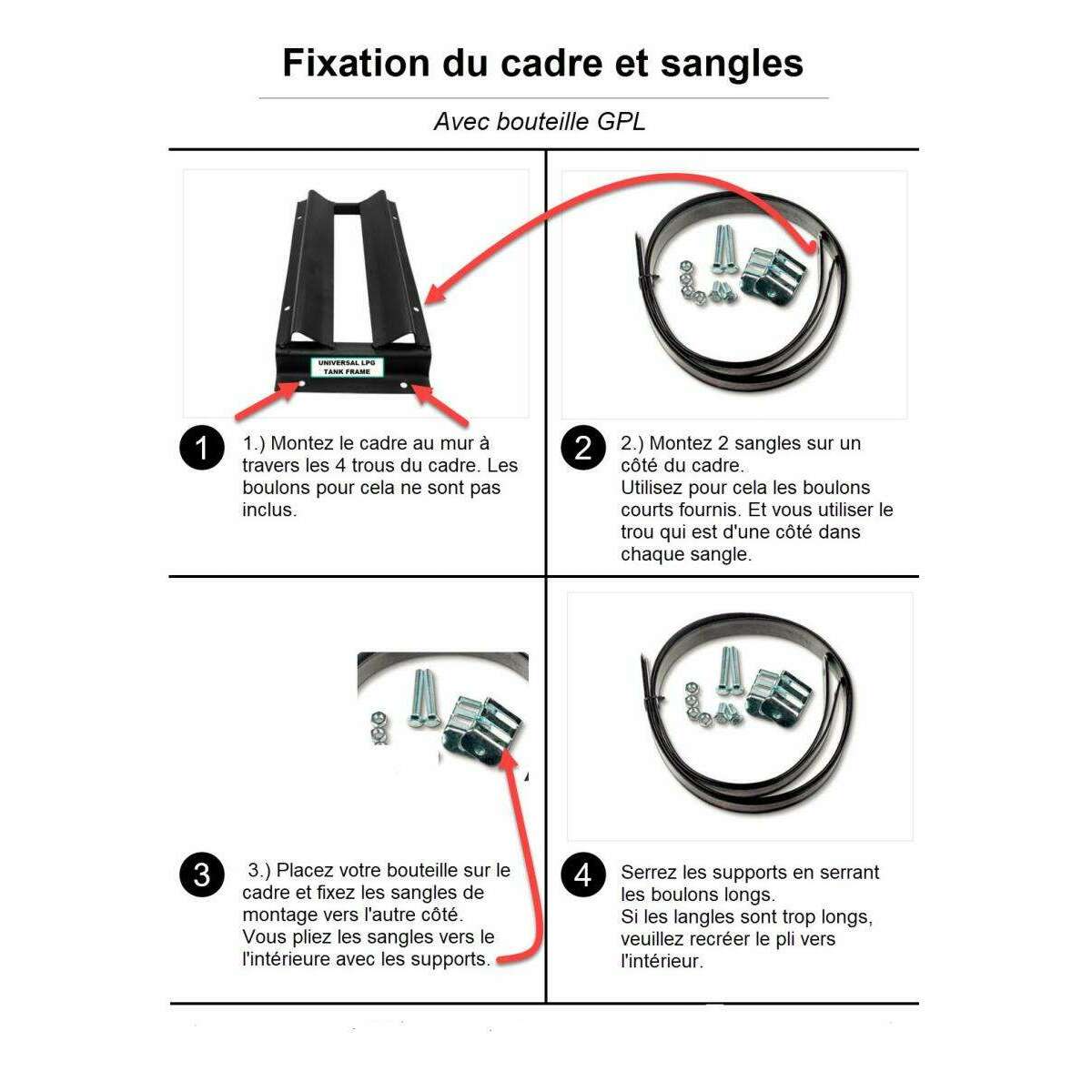 Fixation du cadre et sangles

Avec bouteille GPL

UNIVERSAL LPG TANK FRAME

1

1.) Montez le cadre au mur à travers les 4 trous du cadre. Les boulons pour cela ne sont pas inclus.

2

2.) Montez 2 sangles sur un côté du cadre.
Utilisez pour cela les boulons courts fournis. Et vous utiliser le trou qui est d'une côté dans chaque sangle.

3

3.) Placez votre bouteille sur le cadre et fixez les sangles de montage vers l'autre côté.
Vous pliez les sangles vers le l'intérieure avec les supports.

4

Serrez les supports en serrant les boulons longs.
Si les langles sont trop longs, veuillez recréer le pli vers l'intérieur.